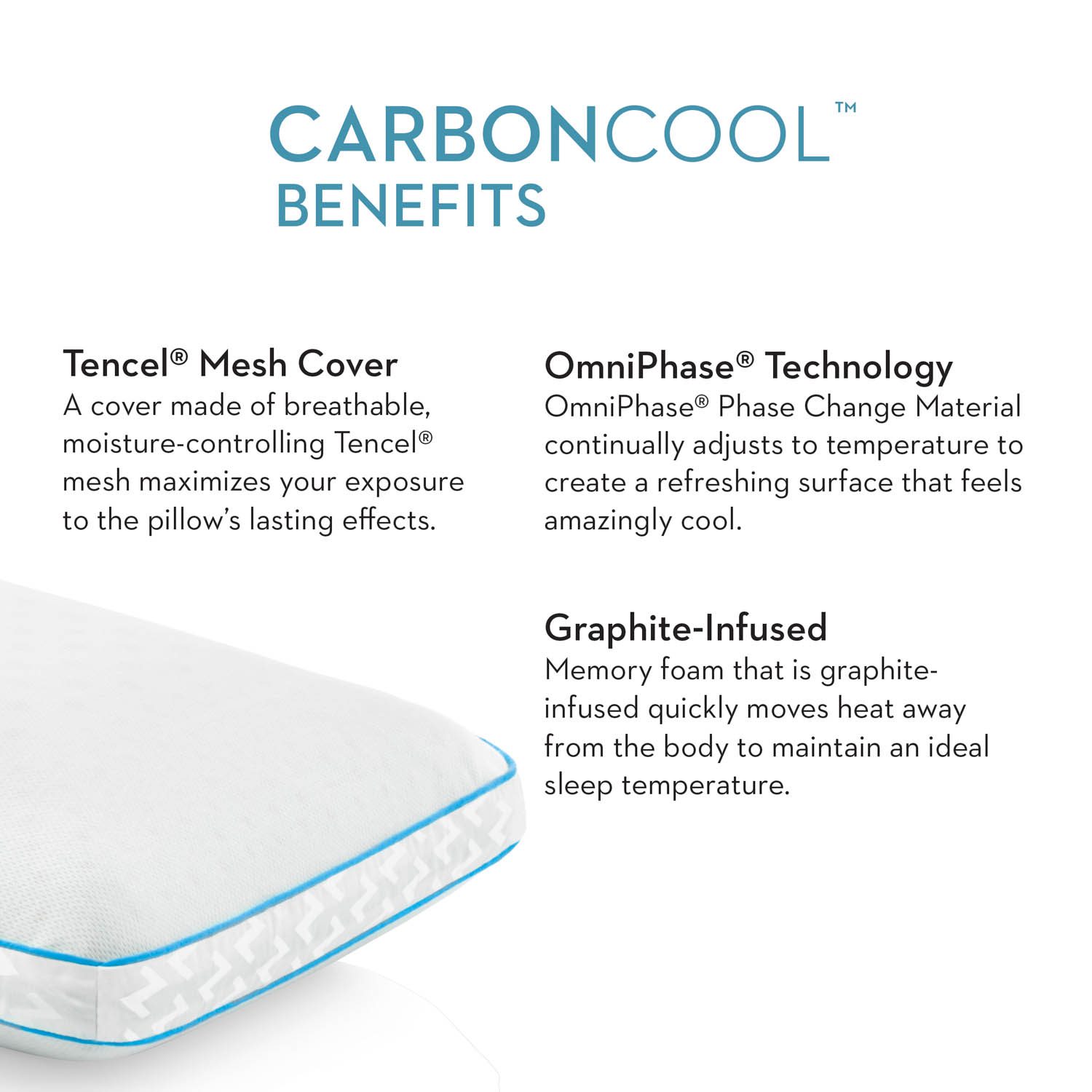 CARBONCOOL™
BENEFITS

Tencel® Mesh Cover
A cover made of breathable, moisture-controlling Tencel® mesh maximizes your exposure to the pillow's lasting effects.

OmniPhase® Technology
OmniPhase® Phase Change Material continually adjusts to temperature to create a refreshing surface that feels amazingly cool.

Graphite-Infused
Memory foam that is graphite-infused quickly moves heat away from the body to maintain an ideal sleep temperature.